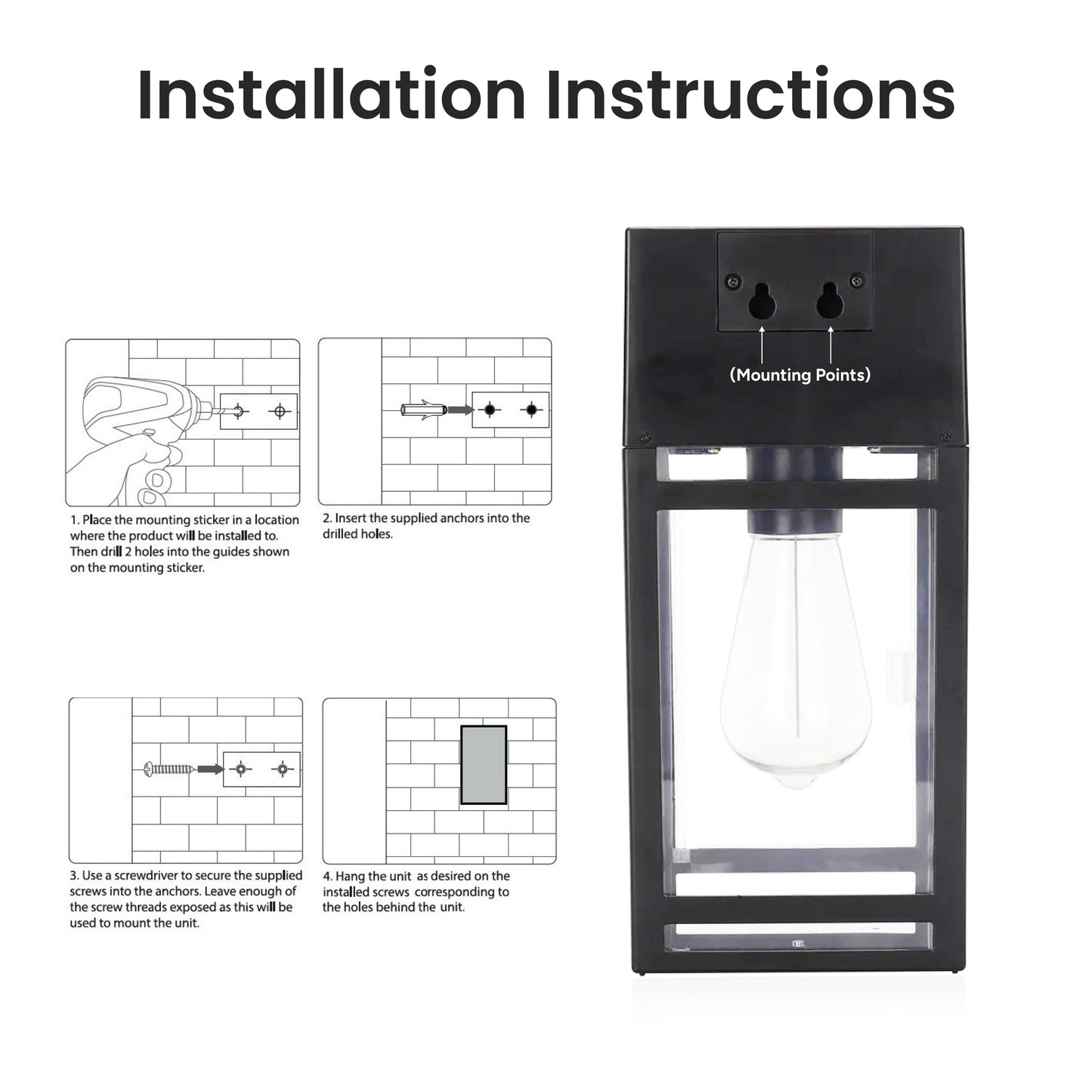 Installation Instructions

1. Place the mounting sticker in a location where the product will be installed to. Then drill 2 holes into the guides shown on the mounting sticker.

2. Insert the supplied anchors into the drilled holes.

3. Use a screwdriver to secure the supplied screws into the anchors. Leave enough of the screw threads exposed as this will be used to mount the unit.

4. Hang the unit as desired on the installed screws corresponding to the holes behind the unit.

(Mounting Points)