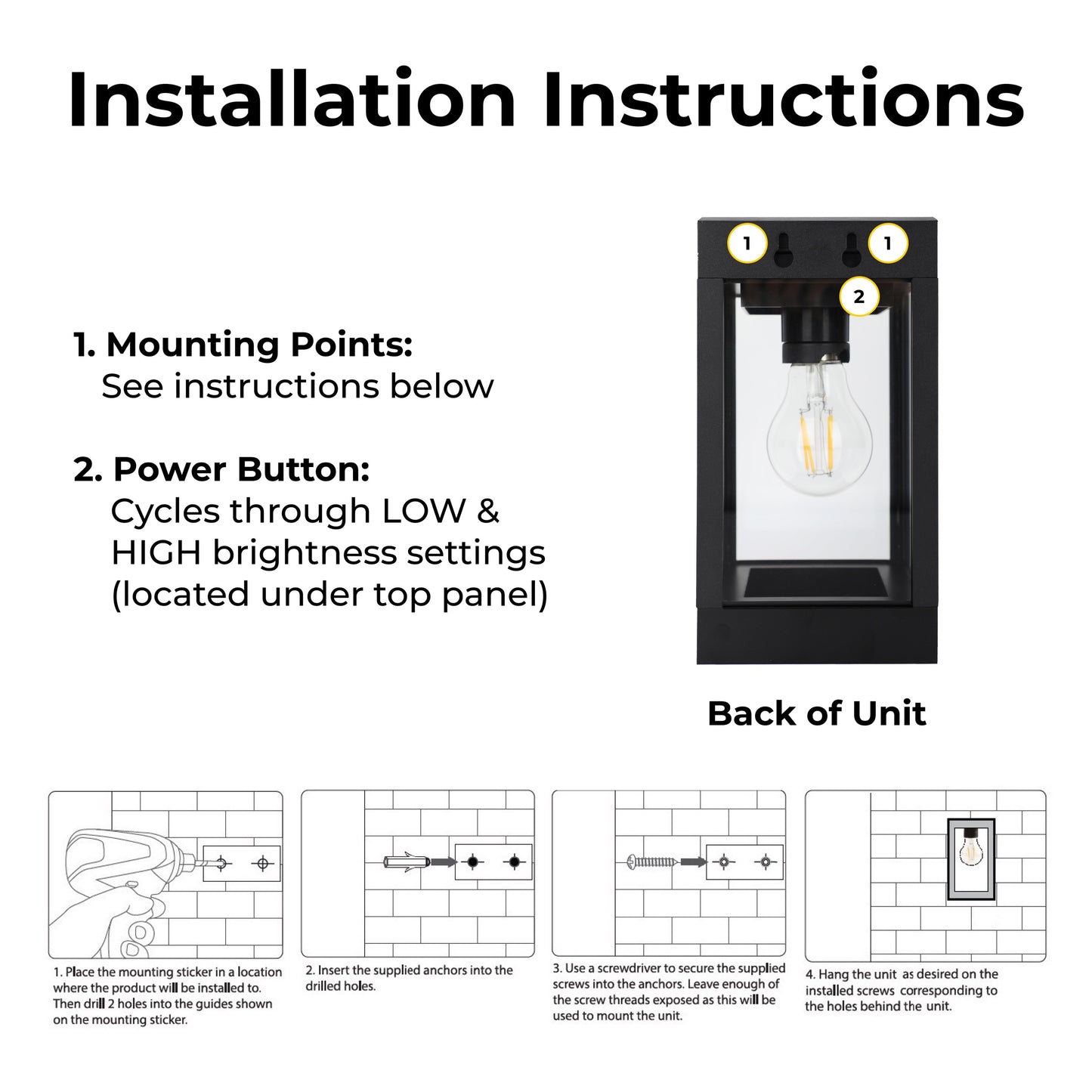 Installation Instructions

1. Mounting Points:
See instructions below

2. Power Button:
Cycles through LOW & HIGH brightness settings (located under top panel)

1 1 2

Back of Unit

1. Place the mounting sticker in a location where the product will be installed to. Then drill 2 holes into the guides shown on the mounting sticker.

2. Insert the supplied anchors into the drilled holes.

3. Use a screwdriver to secure the supplied screws into the anchors. Leave enough of the screw threads exposed as this will be used to mount the unit.

4. Hang the unit as desired on the installed screws corresponding to the holes behind the unit.